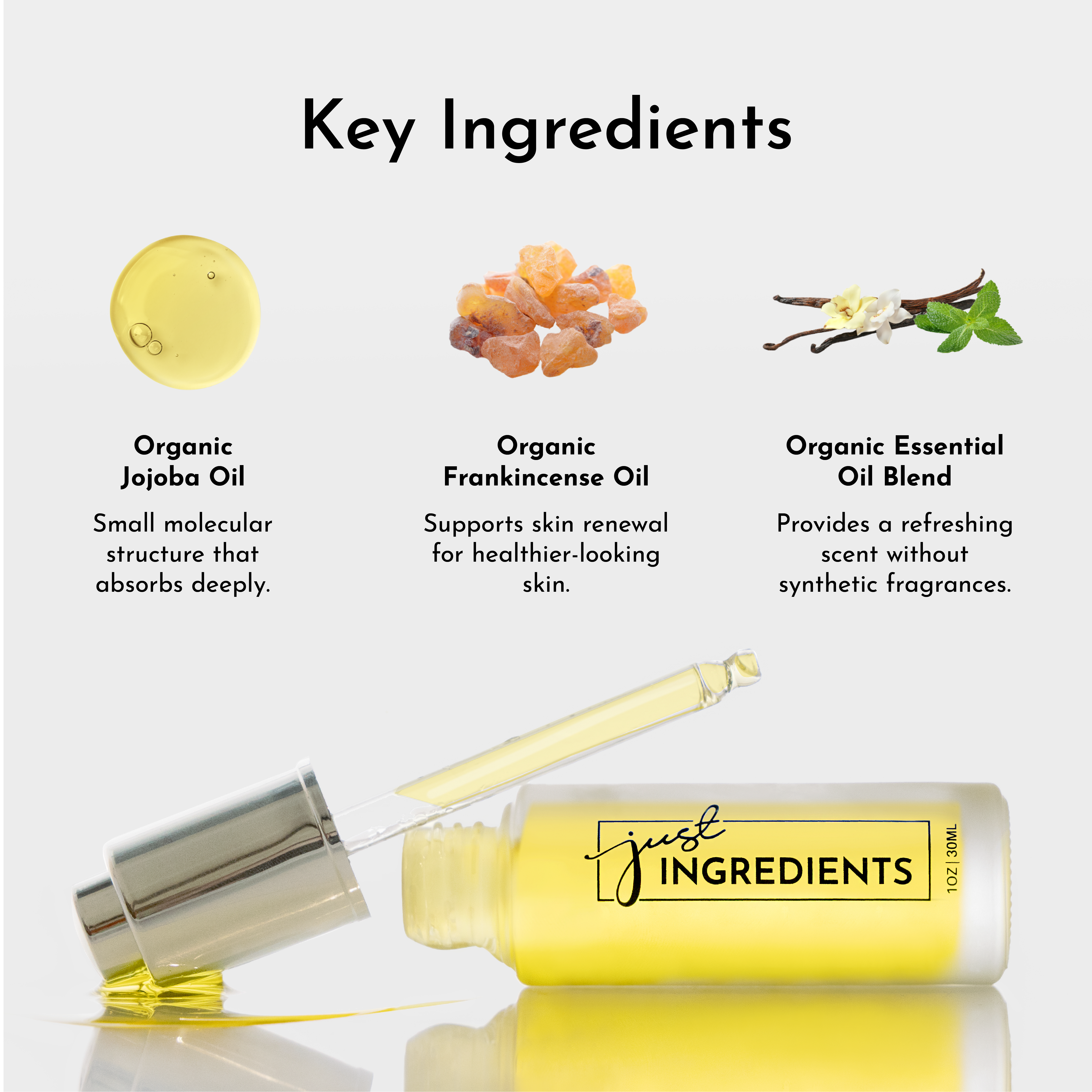 Key Ingredients

Organic Jojoba Oil

Small molecular structure that absorbs deeply.

Organic Frankincense Oil

Supports skin renewal for healthier-looking skin.

Organic Essential Oil Blend

Provides a refreshing scent without synthetic fragrances.

just INGREDIENTS

1OZ | 30ML